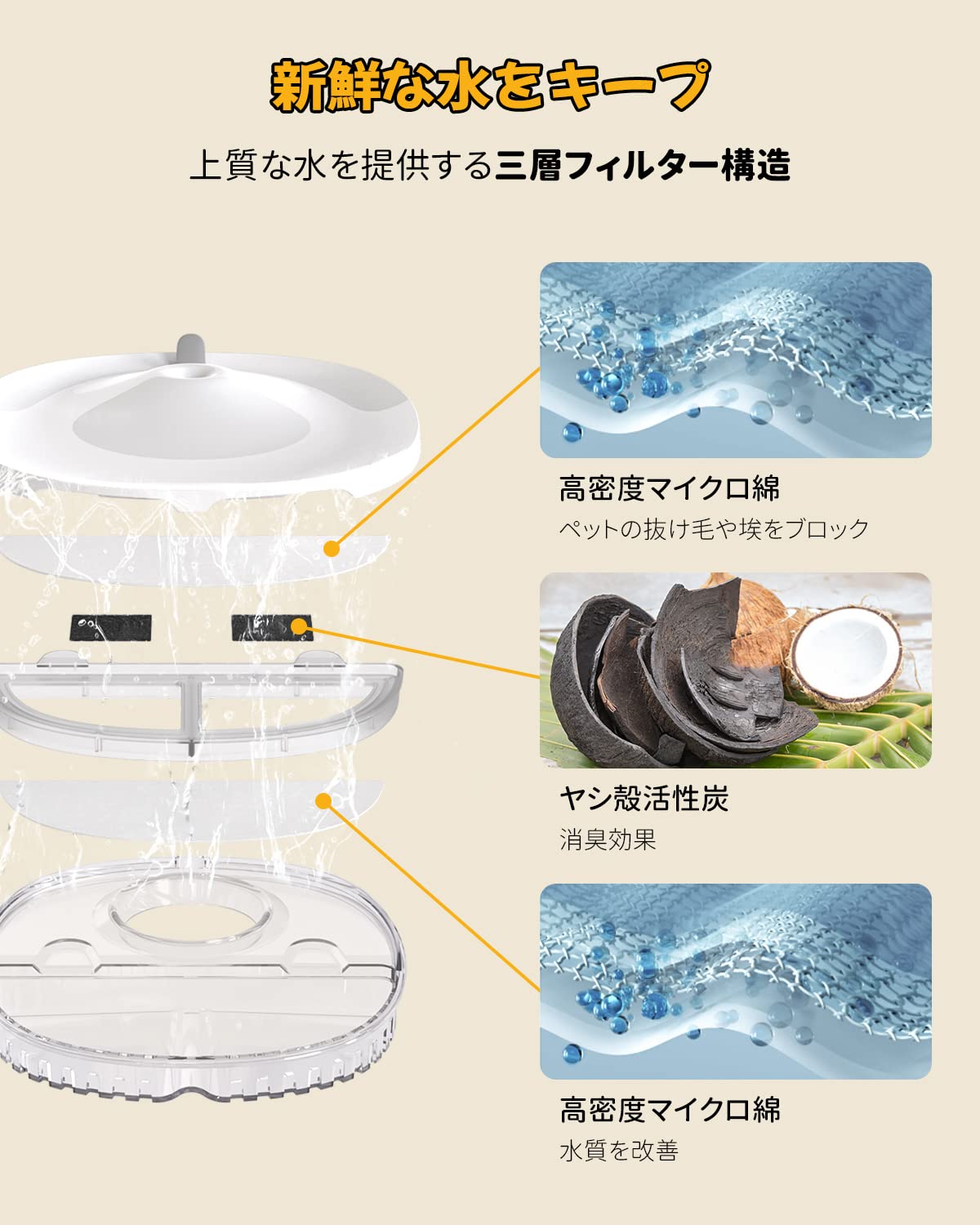 新鮮な水をキープ

上質な水を提供する三層フィルター構造

高密度マイクロ綿
ペットの抜け毛や埃をブロック

ヤシ殻活性炭
消臭効果

高密度マイクロ綿
水質を改善